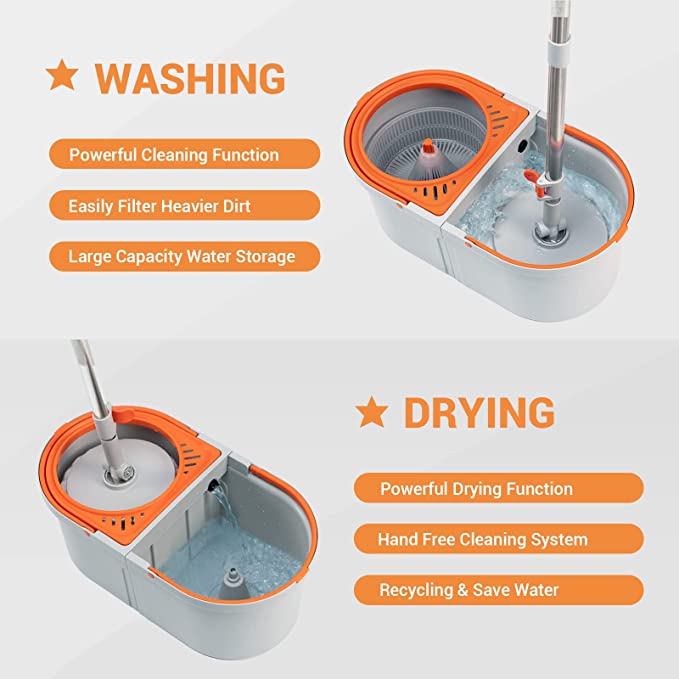 ★ WASHING

Powerful Cleaning Function

Easily Filter Heavier Dirt

Large Capacity Water Storage

★ DRYING

Powerful Drying Function

Hand Free Cleaning System

Recycling & Save Water